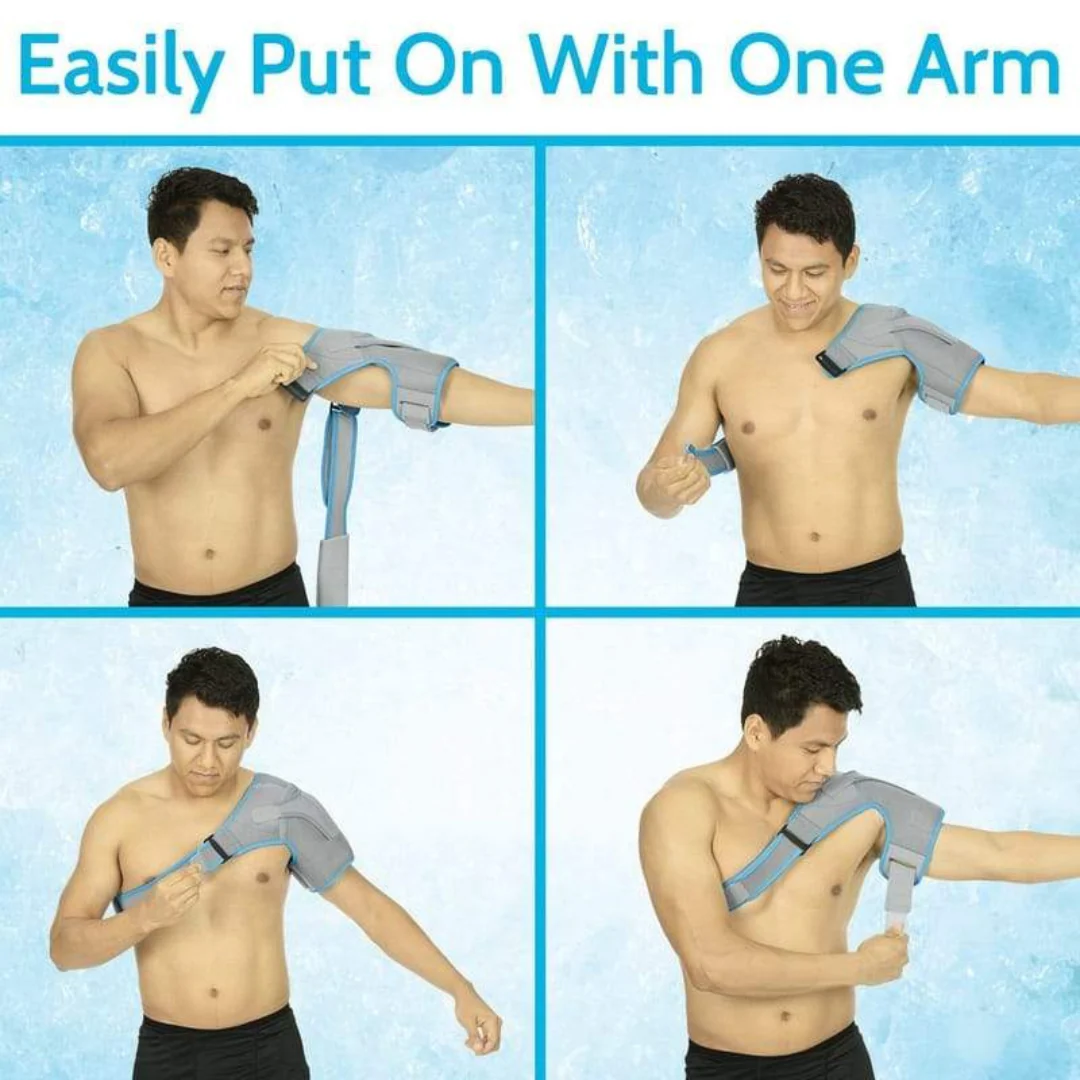 Easily Put On With One Arm